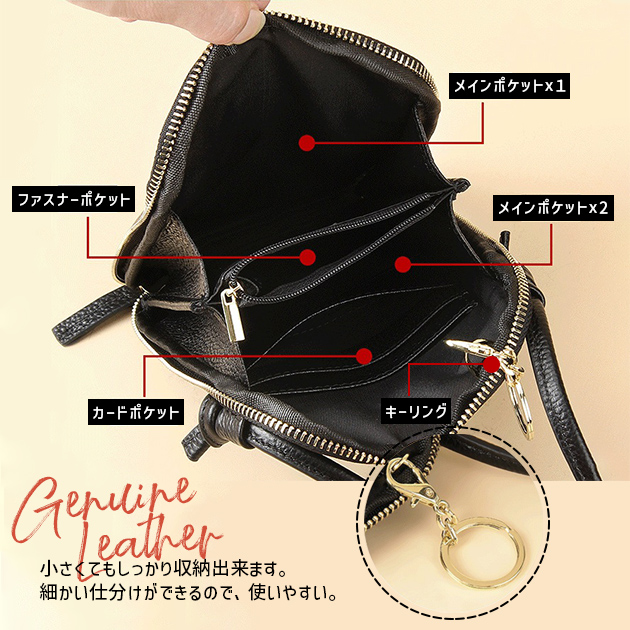 メインポケットx1

ファスナーポケット

メインポケットx2

カードポケット

キーリング

Genuine Leather

小さくてもしっかり収納出来ます。
細かい仕分けができるので、使いやすい。