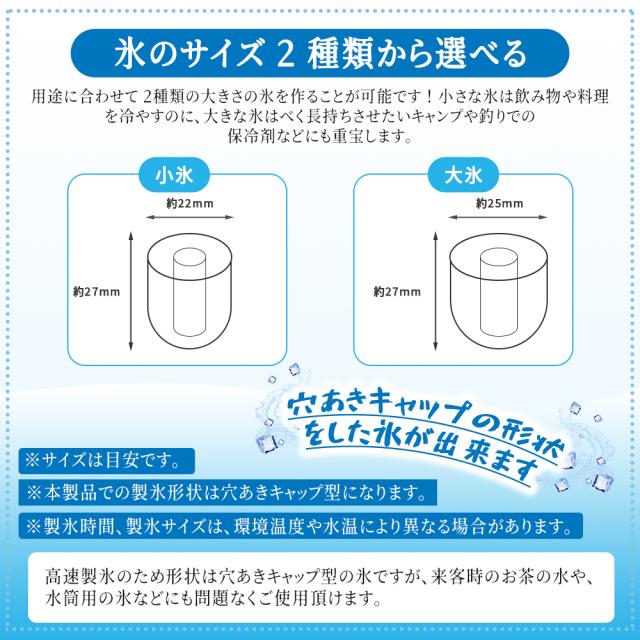 氷のサイズ 2 種類から選べる

用途に合わせて 2種類の大きさの氷を作ることが可能です！小さな氷は飲み物や料理を冷やすのに、大きな氷はべく長持ちさせたいキャンプや釣りでの保冷剤などにも重宝します。

小氷

約22mm

約27mm

大氷

約25mm

約27mm

穴あきキャップの形状をした氷が出来ます

※サイズは目安です。

※本製品での製氷形状は穴あきキャップ型になります。

※製氷時間、製氷サイズは、環境温度や水温により異なる場合があります。

高速製氷のため形状は穴あきキャップ型の氷ですが、来客時のお茶の水や、水筒用の氷などにも問題なくご使用頂けます。