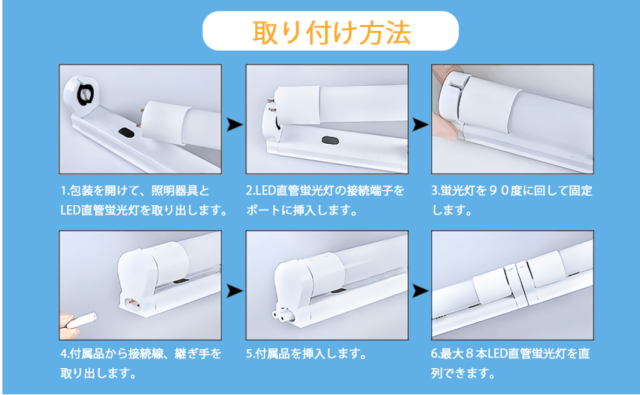 取り付け方法

1.包装を開けて、照明器具とLED直管蛍光灯を取り出します。

2.LED直管蛍光灯の接続端子をポートに挿入します。

3.蛍光灯を９０度に回して固定します。

4.付属品から接続線、継ぎ手を取り出します。

5.付属品を挿入します。

6.最大８本LED直管蛍光灯を直列できます。