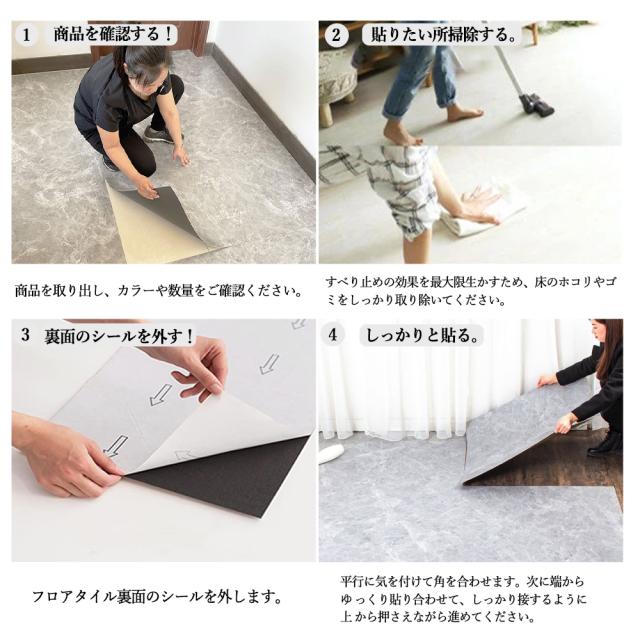 1 商品を確認する！

商品を取り出し、カラーや数量をご確認ください。

2 貼りたい所掃除する。

すべり止めの効果を最大限生かすため、床のホコリやゴミをしっかり取り除いてください。

3 裏面のシールを外す！

フロアタイル裏面のシールを外します。

4 しっかりと貼る。

平行に気を付けて角を合わせます。次に端からゆっくり貼り合わせて、しっかり接するように上から押さえながら進めてください。