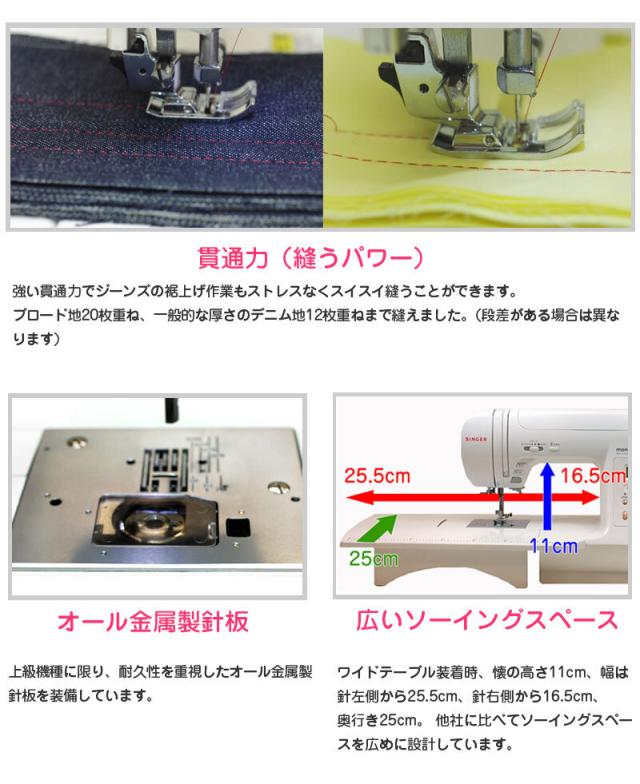 貫通力（縫うパワー）

強い貫通力でジーンズの裾上げ作業もストレスなくスイスイ縫うことができます。
ブロード地20枚重ね、一般的な厚さのデニム地12枚重ねまで縫えました。（段差がある場合は異なります）

SINGER

25.5cm

16.5cm

25cm

11cm

オール金属製針板

上級機種に限り、耐久性を重視したオール金属製針板を装備しています。

広いソーイングスペース

ワイドテーブル装着時、懐の高さ11cm、幅は針左側から25.5cm、針右側から16.5cm、奥行き25cm。 他社に比べてソーイングスペースを広めに設計しています。