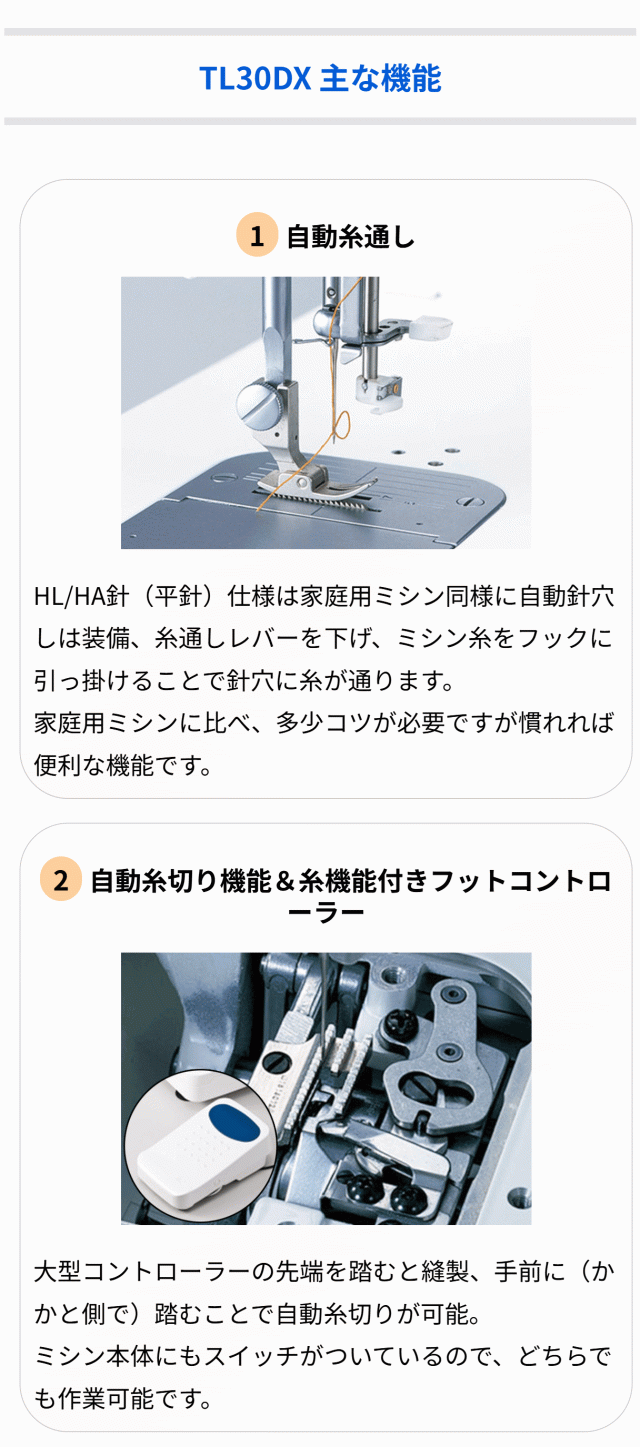 TL30DX 主な機能

1 自動糸通し

HL/HA針（平針）仕様は家庭用ミシン同様に自動針穴しは装備、糸通しレバーを下げ、ミシン糸をフックに引っ掛けることで針穴に糸が通ります。
家庭用ミシンに比べ、多少コツが必要ですが慣れれば便利な機能です。

2 自動糸切り機能＆糸機能付きフットコントローラー

大型コントローラーの先端を踏むと縫製、手前に（かかと側で）踏むことで自動糸切りが可能。
ミシン本体にもスイッチがついているので、どちらでも作業可能です。