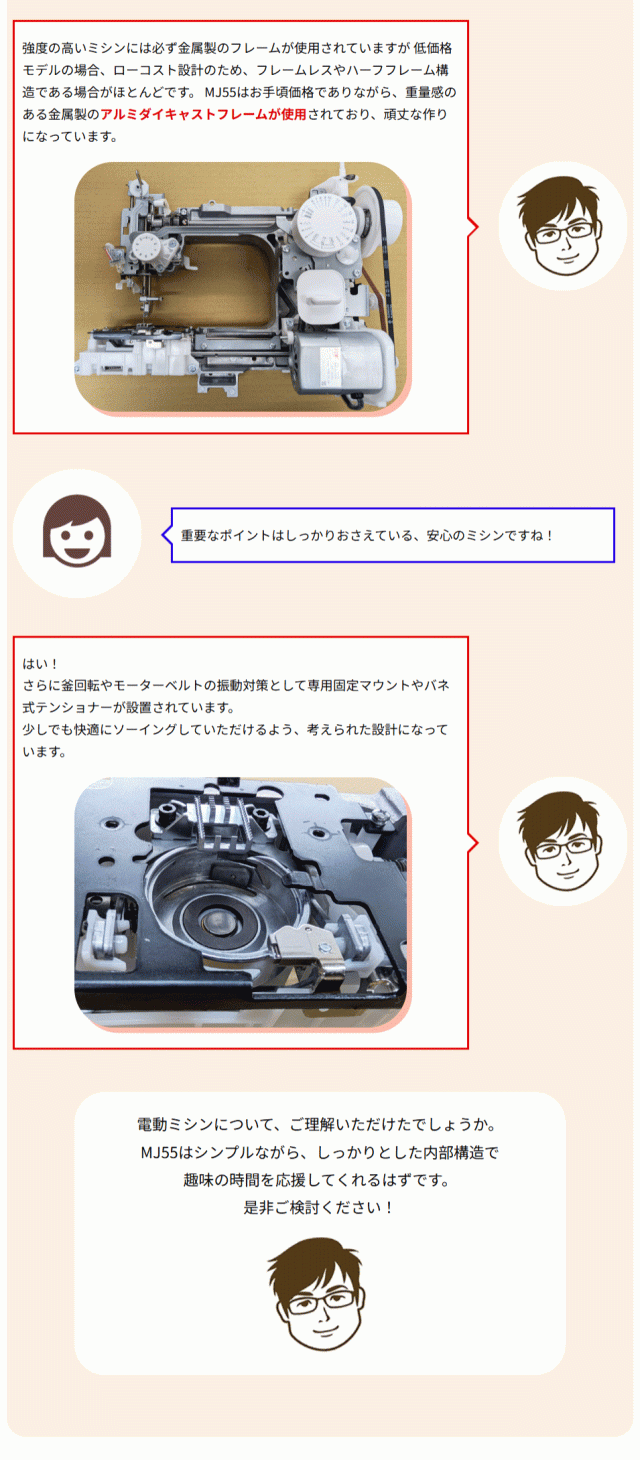 強度の高いミシンには必ず金属製のフレームが使用されていますが 低価格モデルの場合、ローコスト設計のため、フレームレスやハーフフレーム構造である場合がほとんどです。 MJ55はお手頃価格でありながら、重量感のある金属製のアルミダイキャストフレームが使用されており、頑丈な作りになっています。

重要なポイントはしっかりおさえている、安心のミシンですね！

はい！
さらに釜回転やモーターベルトの振動対策として専用固定マウントやバネ式テンショナーが設置されています。
少しでも快適にソーイングしていただけるよう、考えられた設計になっています。

電動ミシンについて、ご理解いただけたでしょうか。
MJ55はシンプルながら、しっかりとした内部構造で
趣味の時間を応援してくれるはずです。
是非ご検討ください！