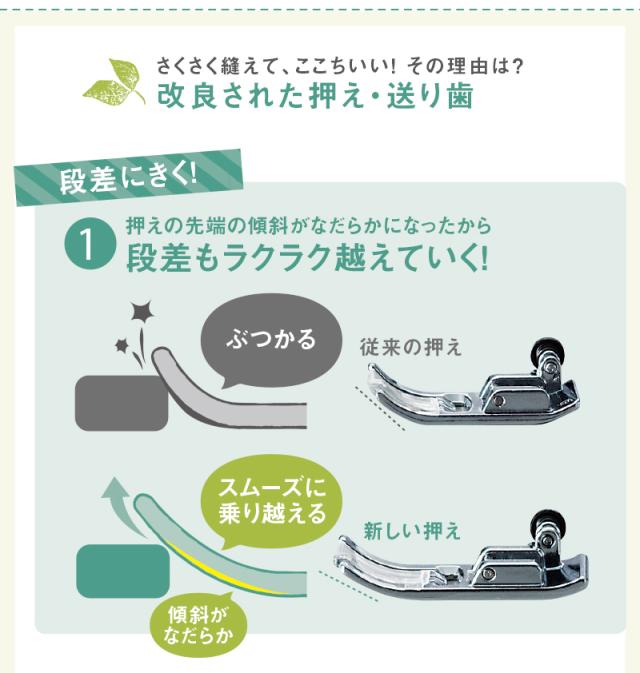 さくさく縫えて、ここちいい! その理由は?
改良された押え・送り歯

段差にきく!

1 押えの先端の傾斜がなだらかになったから
段差もラクラク越えていく!

ぶつかる

従来の押え

スムーズに乗り越える

新しい押え

傾斜がなだらか