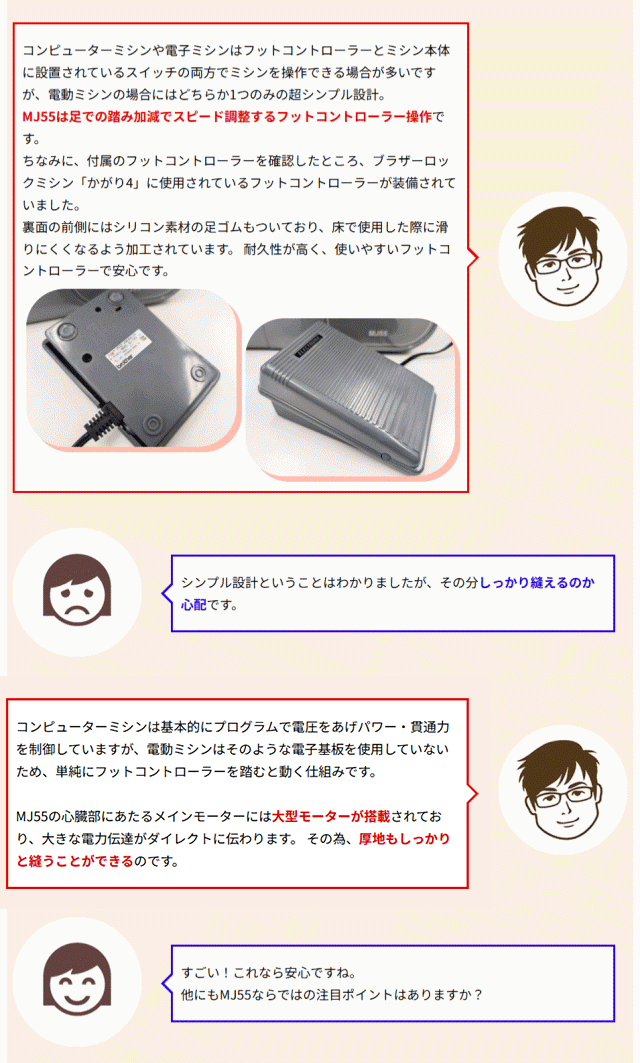 コンピューターミシンや電子ミシンはフットコントローラーとミシン本体に設置されているスイッチの両方でミシンを操作できる場合が多いですが、電動ミシンの場合にはどちらか1つのみの超シンプル設計。
MJ55は足での踏み加減でスピード調整するフットコントローラー操作です。
ちなみに、付属のフットコントローラーを確認したところ、ブラザーロックミシン「かがり4」に使用されているフットコントローラーが装備されていました。
裏面の前側にはシリコン素材の足ゴムもついており、床で使用した際に滑りにくくなるよう加工されています。 耐久性が高く、使いやすいフットコントローラーで安心です。

MJ55

シンプル設計ということはわかりましたが、その分しっかり縫えるのか心配です。

コンピューターミシンは基本的にプログラムで電圧をあげパワー・貫通力を制御していますが、電動ミシンはそのような電子基板を使用していないため、単純にフットコントローラーを踏むと動く仕組みです。

MJ55の心臓部にあたるメインモーターには大型モーターが搭載されており、大きな電力伝達がダイレクトに伝わります。 その為、厚地もしっかりと縫うことができるのです。

すごい！これなら安心ですね。
他にもMJ55ならではの注目ポイントはありますか？