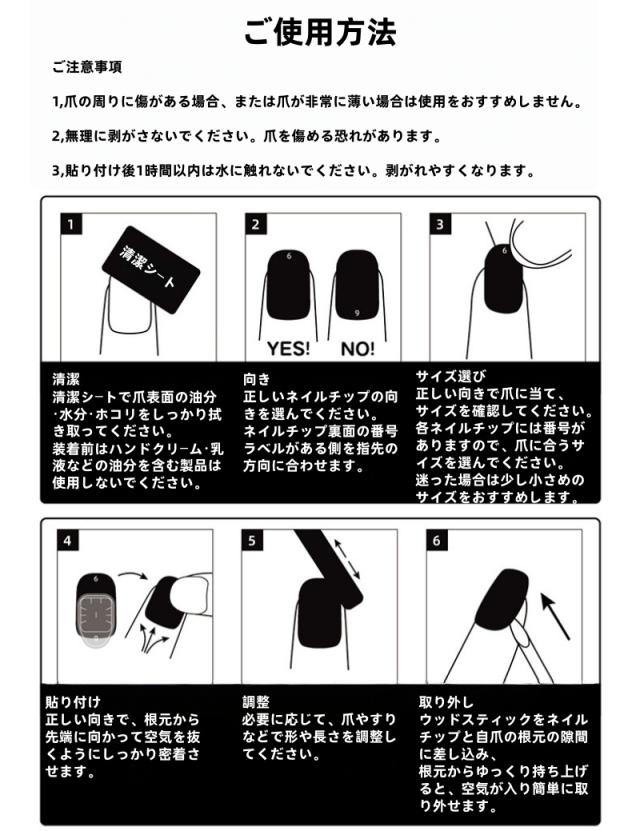 ご使用方法

ご注意事項

1,爪の周りに傷がある場合、または爪が非常に薄い場合は使用をおすすめしません。

2,無理に剥がさないでください。爪を傷める恐れがあります。

3,貼り付け後1時間以内は水に触れないでください。剥がれやすくなります。

1

清潔シート

清潔
清潔シートで爪表面の油分·水分·ホコリをしっかり拭き取ってください。
装着前はハンドクリーム·乳液などの油分を含む製品は使用しないでください。

2

6

9

YES! NO!

向き
正しいネイルチップの向きを選んでください。
ネイルチップ裏面の番号ラベルがある側を指先の方向に合わせます。

3

6

サイズ選び
正しい向きで爪に当て、サイズを確認してください。
各ネイルチップには番号がありますので、爪に合うサイズを選んでください。
迷った場合は少し小さめのサイズをおすすめします。

4

6

貼り付け
正しい向きで、根元から先端に向かって空気を抜くようにしっかり密着させます。

5

調整
必要に応じて、爪やすりなどで形や長さを調整してください。

6

取り外し
ウッドスティックをネイルチップと自爪の根元の隙間に差し込み、
根元からゆっくり持ち上げると、空気が入り簡単に取り外せます。