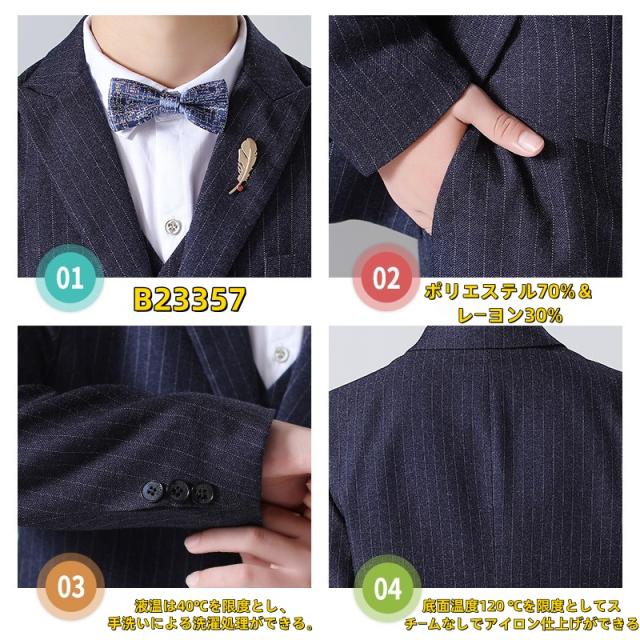 01

B23357

02

ポリエステル70%＆レーヨン30%

03

液温は40℃を限度とし、手洗いによる洗濯処理ができる。

04

底面温度120 ℃を限度としてスチームなしでアイロン仕上げができる