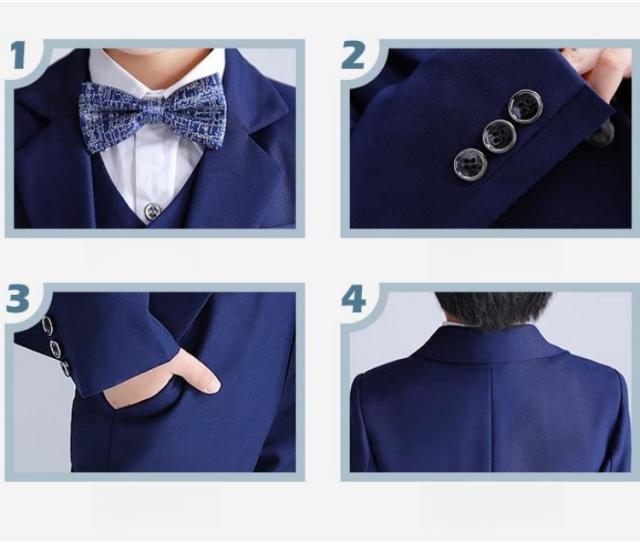 1

2

3

4