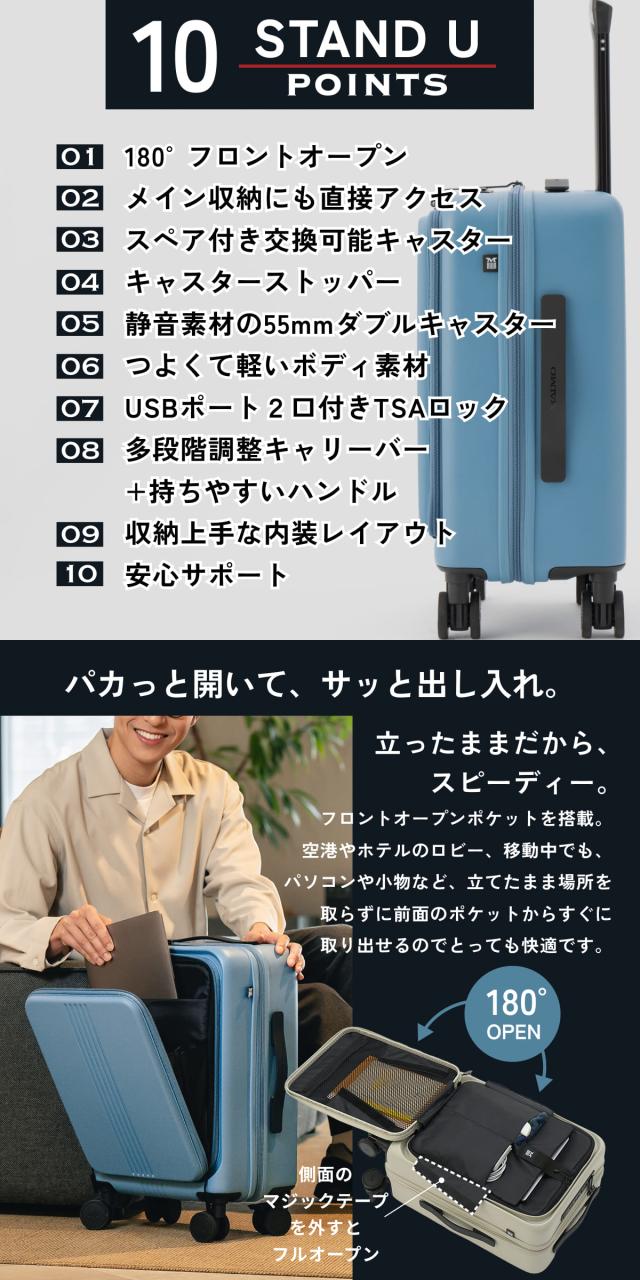 10 STAND U POINTS

01 180° フロントオープン
02 メイン収納にも直接アクセス
03 スペア付き交換可能キャスター
04 キャスターストッパー
05 静音素材の55mmダブルキャスター
06 つよくて軽いボディ素材
07 USBポート２口付きTSAロック
08 多段階調整キャリーバー ＋持ちやすいハンドル
09 収納上手な内装レイアウト
10 安心サポート

パカっと開いて、サッと出し入れ。

立ったままだから、スピーディー。

フロントオープンポケットを搭載。空港やホテルのロビー、移動中でも、パソコンや小物など、立てたまま場所を取らずに前面のポケットからすぐに取り出せるのでとっても快適です。

180° OPEN

側面のマジックテープを外すとフルオープン