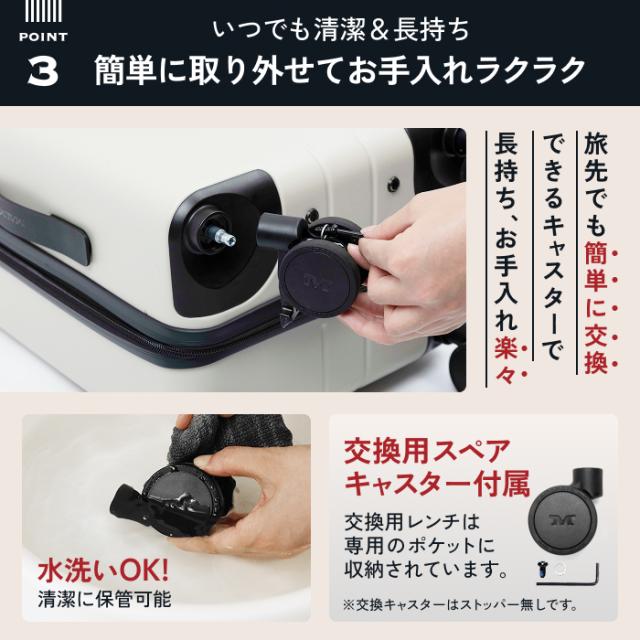 POINT
3
いつでも清潔＆長持ち
簡単に取り外せてお手入れラクラク

旅先でも簡単に交換
できるキャスターで
長持ち、お手入れ楽々

水洗いOK!
清潔に保管可能

交換用スペア
キャスター付属
交換用レンチは
専用のポケットに
収納されています。
※交換キャスターはストッパー無しです。