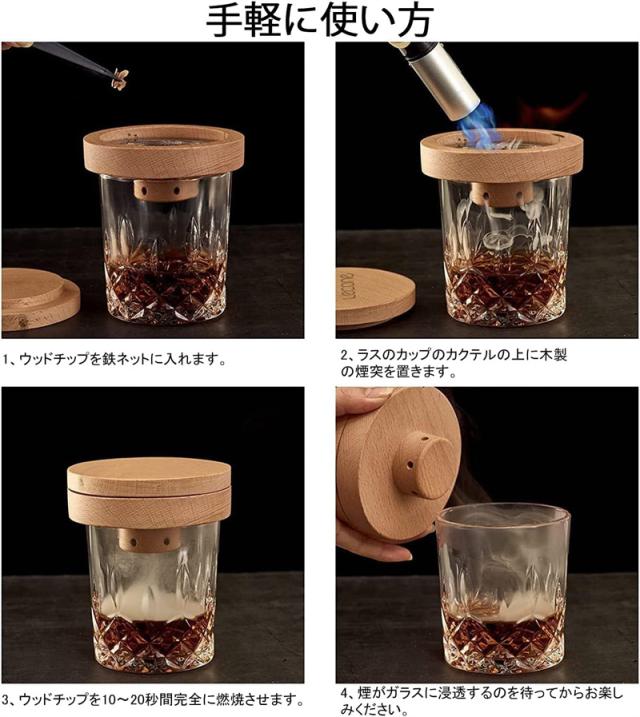 手軽に使い方

1、ウッドチップを鉄ネットに入れます。

2、ラスのカップのカクテルの上に木製の煙突を置きます。

3、ウッドチップを10～20秒間完全に燃焼させます。

4、煙がガラスに浸透するのを待ってからお楽しみください。