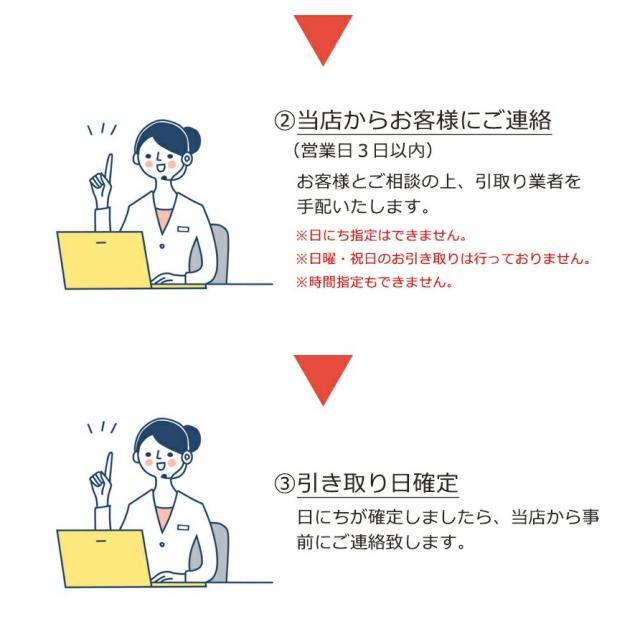 ②当店からお客様にご連絡

（営業日３日以内）

お客様とご相談の上、引取り業者を手配いたします。

※日にち指定はできません。

※日曜・祝日のお引き取りは行っておりません。

※時間指定もできません。

③引き取り日確定

日にちが確定しましたら、当店から事前にご連絡致します。