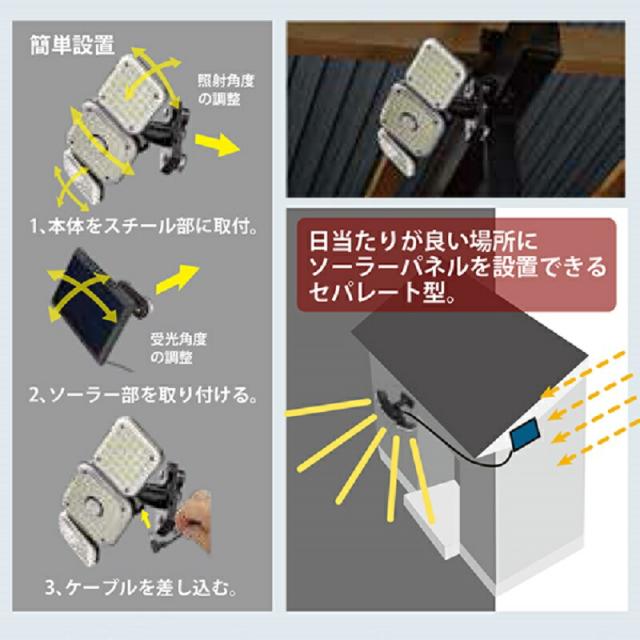 簡単設置

照射角度の調整

1、本体をスチール部に取付。

受光角度の調整

2、ソーラー部を取り付ける。

3、ケーブルを差し込む。

日当たりが良い場所にソーラーパネルを設置できるセパレート型。