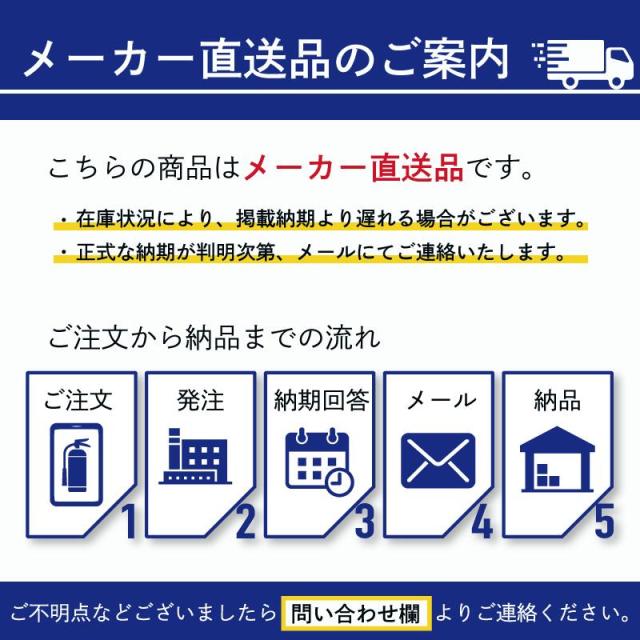 メーカー直送品のご案内

こちらの商品はメーカー直送品です。

・在庫状況により、掲載納期より遅れる場合がございます。
・正式な納期が判明次第、メールにてご連絡いたします。

ご注文から納品までの流れ

ご注文 1

発注 2

納期回答 3

メール 4

納品 5

ご不明点などございましたら 問い合わせ欄 よりご連絡ください。