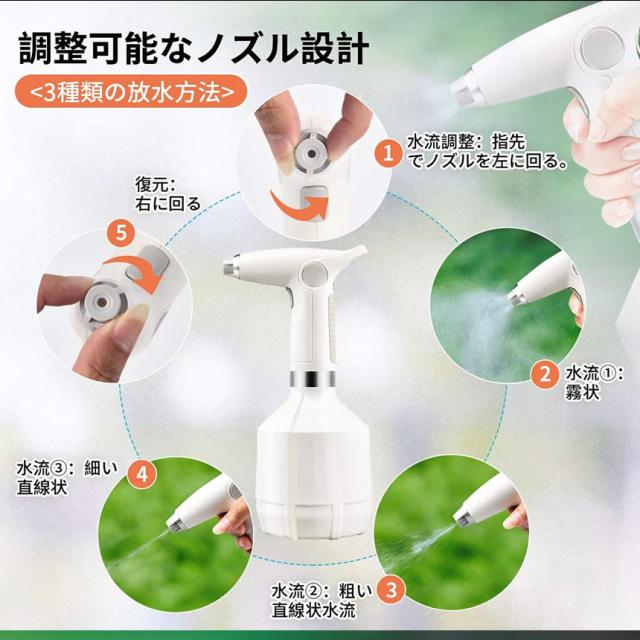 調整可能なノズル設計

<3種類の放水方法>

1 水流調整：指先でノズルを左に回る。

2 水流①：霧状

3 水流②：粗い直線状水流

4 水流③：細い直線状

5 復元：右に回る