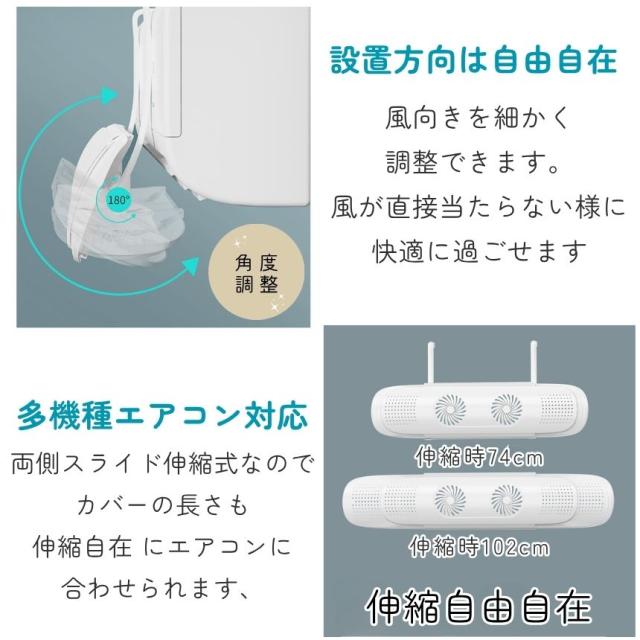 180°

角度
調整

設置方向は自由自在

風向きを細かく
調整できます。
風が直接当たらない様に
快適に過ごせます

多機種エアコン対応

両側スライド伸縮式なので
カバーの長さも
伸縮自在 にエアコンに
合わせられます、

伸縮時74cm

伸縮時102cm

伸縮自由自在