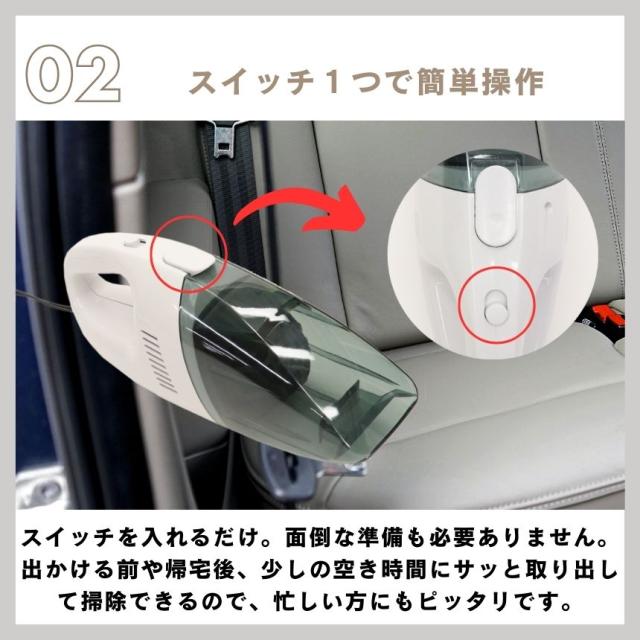 02

スイッチ１つで簡単操作

スイッチを入れるだけ。面倒な準備も必要ありません。出かける前や帰宅後、少しの空き時間にサッと取り出して掃除できるので、忙しい方にもピッタリです。