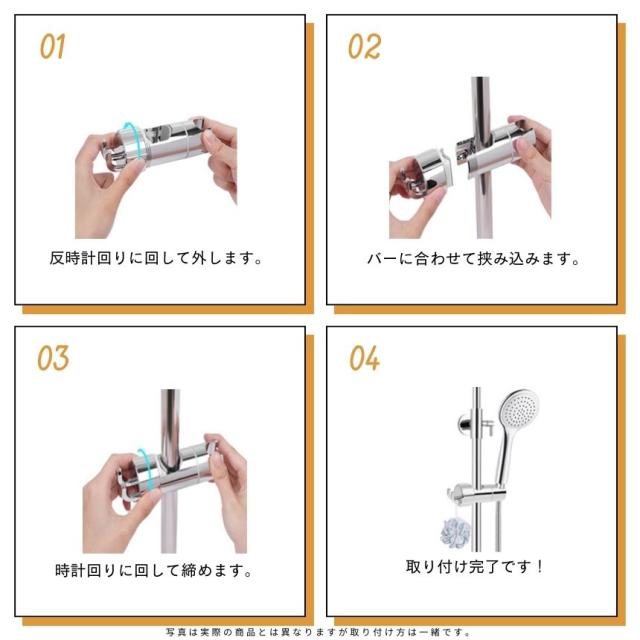 01

反時計回りに回して外します。

02

バーに合わせて挟み込みます。

03

時計回りに回して締めます。

04

取り付け完了です！

写真は実際の商品とは異なりますが取り付け方は一緒です。