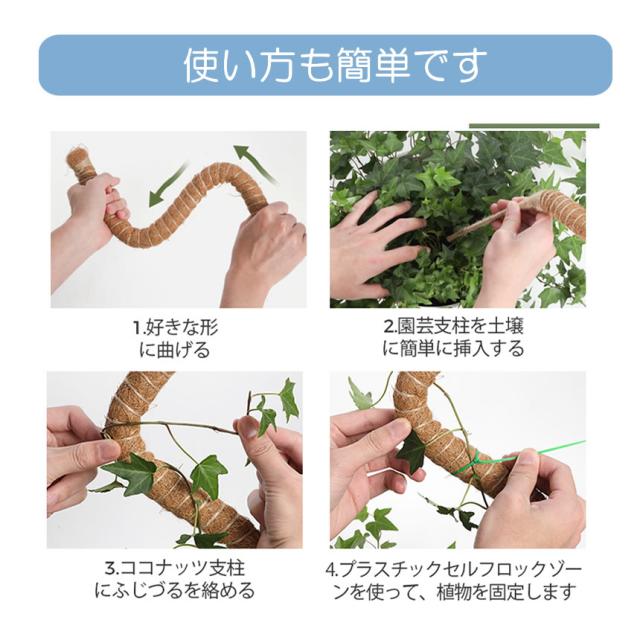 使い方も簡単です

1.好きな形に曲げる

2.園芸支柱を土壌に簡単に挿入する

3.ココナッツ支柱にふじづるを絡める

4.プラスチックセルフロックゾーンを使って、植物を固定します