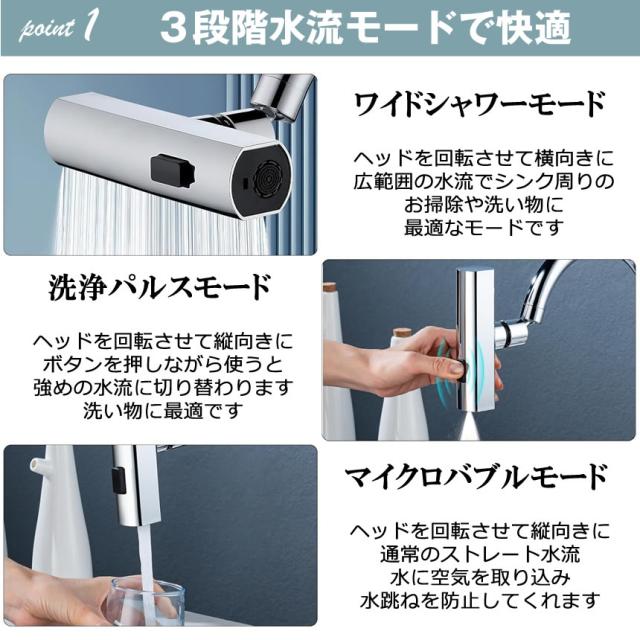 point 1 ３段階水流モードで快適

ワイドシャワーモード

ヘッドを回転させて横向きに
広範囲の水流でシンク周りの
お掃除や洗い物に
最適なモードです

洗浄パルスモード

ヘッドを回転させて縦向きに
ボタンを押しながら使うと
強めの水流に切り替わります
洗い物に最適です

マイクロバブルモード

ヘッドを回転させて縦向きに
通常のストレート水流
水に空気を取り込み
水跳ねを防止してくれます