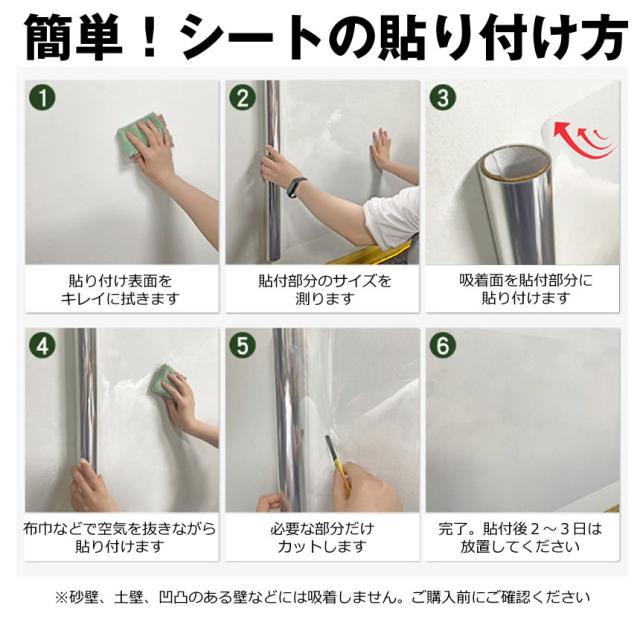 簡単！シートの貼り付け方

1
貼り付け表面を
キレイに拭きます

2
貼付部分のサイズを
測ります

3
吸着面を貼付部分に
貼り付けます

4
布巾などで空気を抜きながら
貼り付けます

5
必要な部分だけ
カットします

6
完了。貼付後２～３日は
放置してください

※砂壁、土壁、凹凸のある壁などには吸着しません。ご購入前にご確認ください