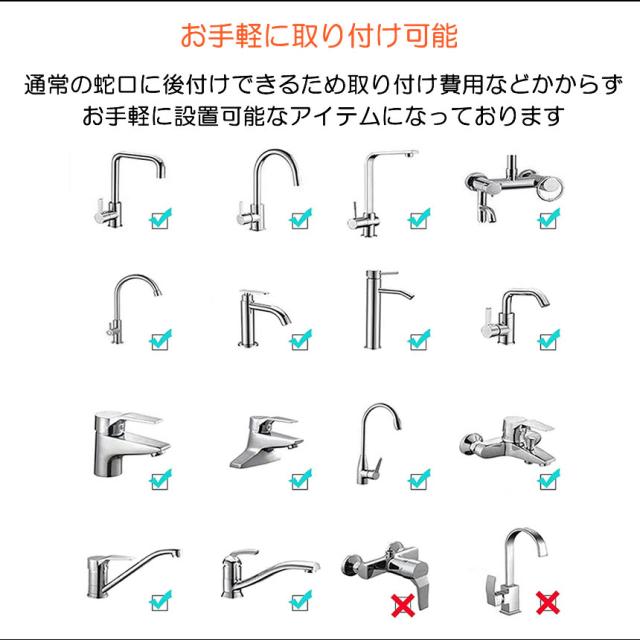 お手軽に取り付け可能

通常の蛇口に後付けできるため取り付け費用などかからず
お手軽に設置可能なアイテムになっております