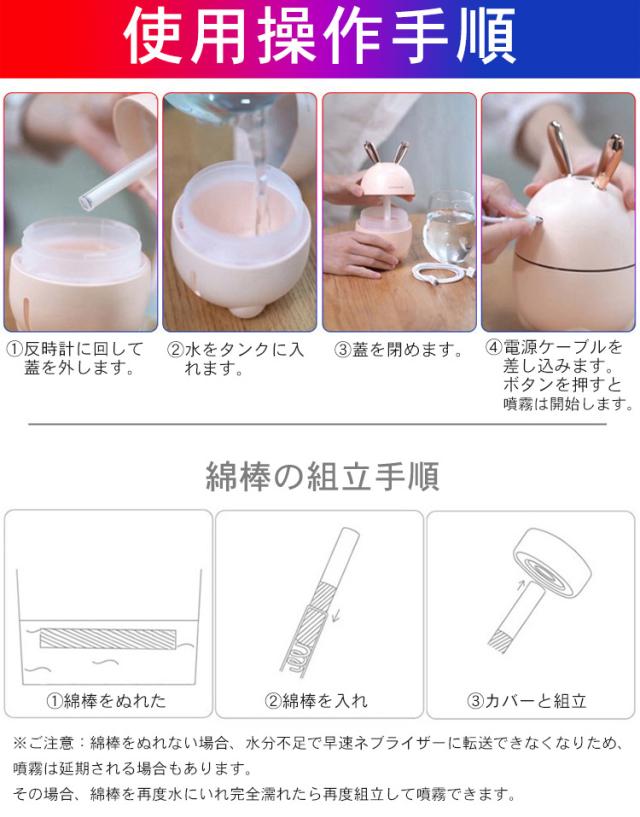 使用操作手順

①反時計に回して蓋を外します。

②水をタンクに入れます。

③蓋を閉めます。

④電源ケーブルを差し込みます。ボタンを押すと噴霧は開始します。

綿棒の組立手順

①綿棒をぬれた

②綿棒を入れ

③カバーと組立

※ご注意：綿棒をぬれない場合、水分不足で早速ネブライザーに転送できなくなりため、噴霧は延期される場合もあります。
その場合、綿棒を再度水にいれ完全濡れたら再度組立して噴霧できます。