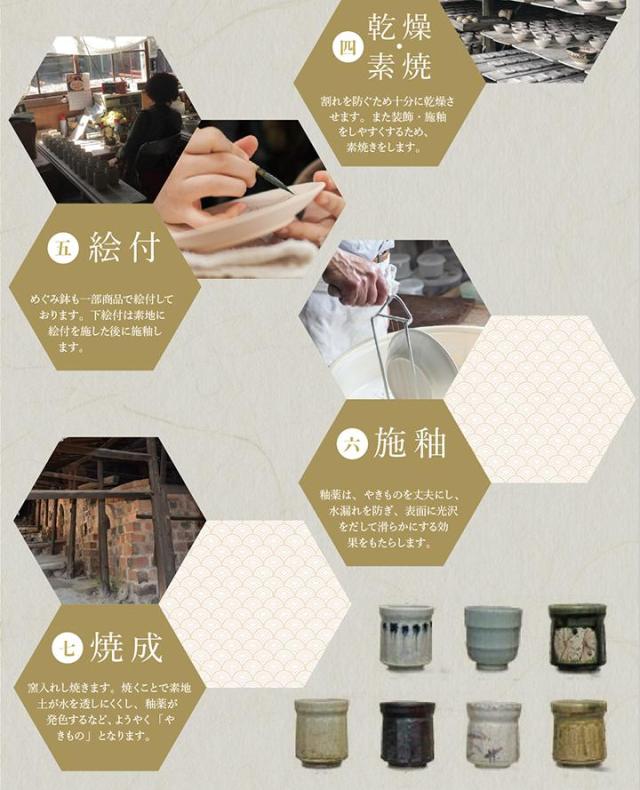 四 乾燥・素焼

割れを防ぐため十分に乾燥させます。また装飾・施釉をしやすくするため、素焼きをします。

五 絵付

めぐみ鉢も一部商品で絵付しております。下絵付は素地に絵付を施した後に施釉します。

六 施釉

釉薬は、やきものを丈夫にし、水漏れを防ぎ、表面に光沢をだして滑らかにする効果をもたらします。

七 焼成

窯入れし焼きます。焼くことで素地土が水を透しにくくし、釉薬が発色するなど、ようやく「やきもの」となります。