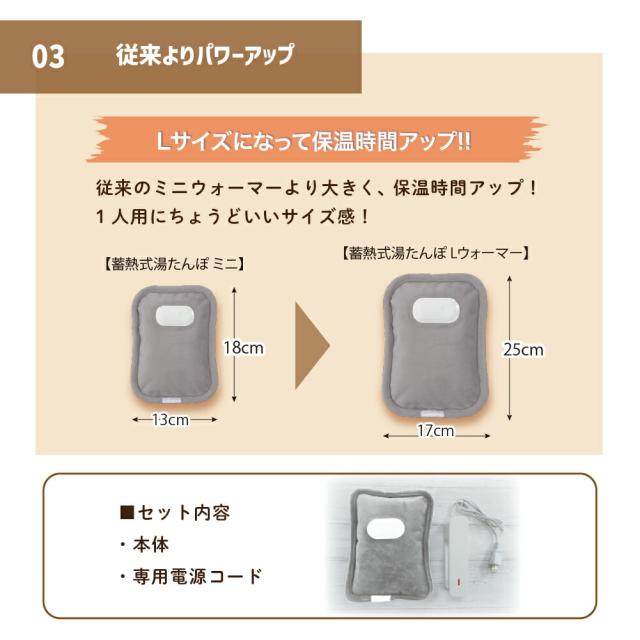 03 従来よりパワーアップ

Lサイズになって保温時間アップ!!

従来のミニウォーマーより大きく、保温時間アップ！
１人用にちょうどいいサイズ感！

【蓄熱式湯たんぽ ミニ】

18cm

13cm

【蓄熱式湯たんぽ Lウォーマー】

25cm

17cm

■セット内容
・本体
・専用電源コード