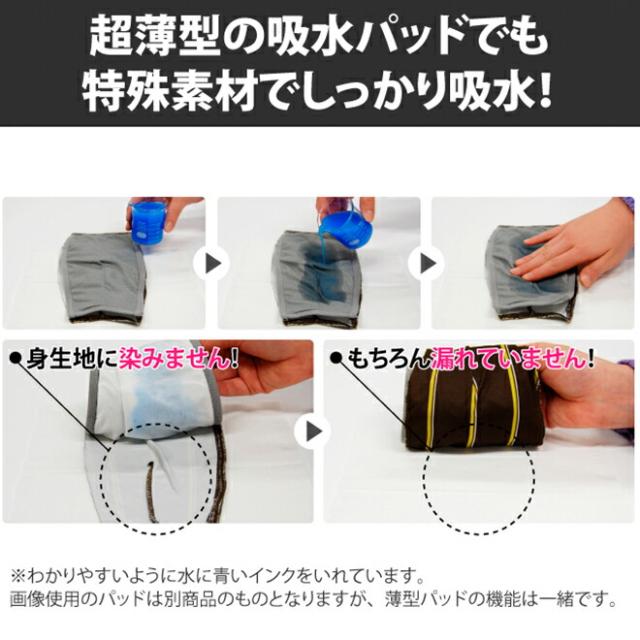 超薄型の吸水パッドでも
特殊素材でしっかり吸水!

●身生地に染みません!

●もちろん漏れていません!

※わかりやすいように水に青いインクをいれています。
画像使用のパッドは別商品のものとなりますが、薄型パッドの機能は一緒です。