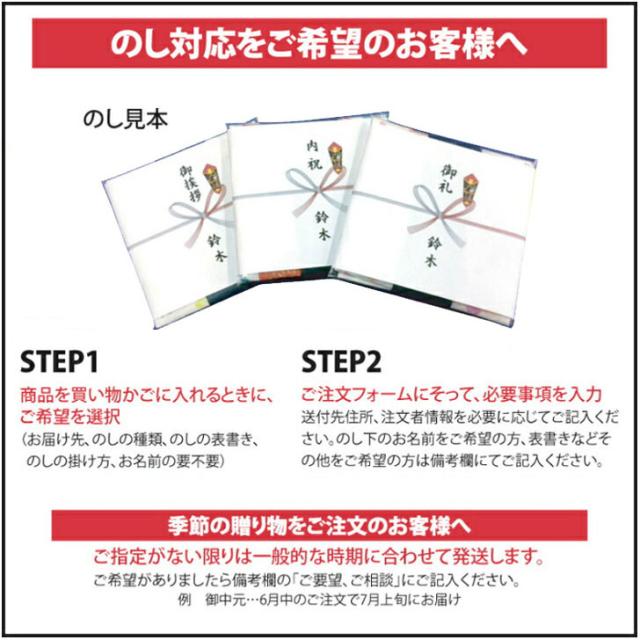 のし対応をご希望のお客様へ

のし見本

御挨拶
鈴木

内祝
鈴木

御礼
鈴木

STEP1
商品を買い物かごに入れるときに、ご希望を選択
(お届け先、のしの種類、のしの表書き、のしの掛け方、お名前の要不要)

STEP2
ご注文フォームにそって、必要事項を入力
送付先住所、注文者情報を必要に応じてご記入ください。のし下のお名前をご希望の方、表書きなどその他をご希望の方は備考欄にてご記入ください。

季節の贈り物をご注文のお客様へ
ご指定がない限りは一般的な時期に合わせて発送します。
ご希望がありましたら備考欄の「ご要望、ご相談」にご記入ください。
例　御中元…6月中のご注文で7月上旬にお届け