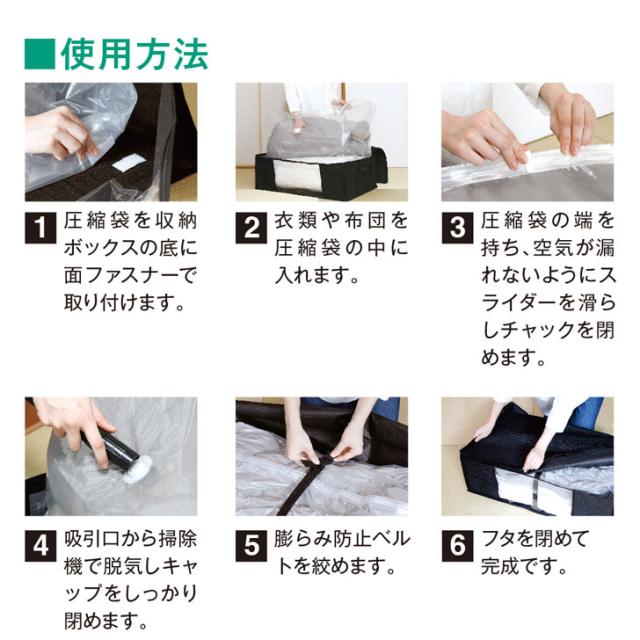 ■使用方法

1 圧縮袋を収納ボックスの底に面ファスナーで取り付けます。

2 衣類や布団を圧縮袋の中に入れます。

3 圧縮袋の端を持ち、空気が漏れないようにスライダーを滑らしチャックを閉めます。

4 吸引口から掃除機で脱気しキャップをしっかり閉めます。

5 膨らみ防止ベルトを絞めます。

6 フタを閉めて完成です。