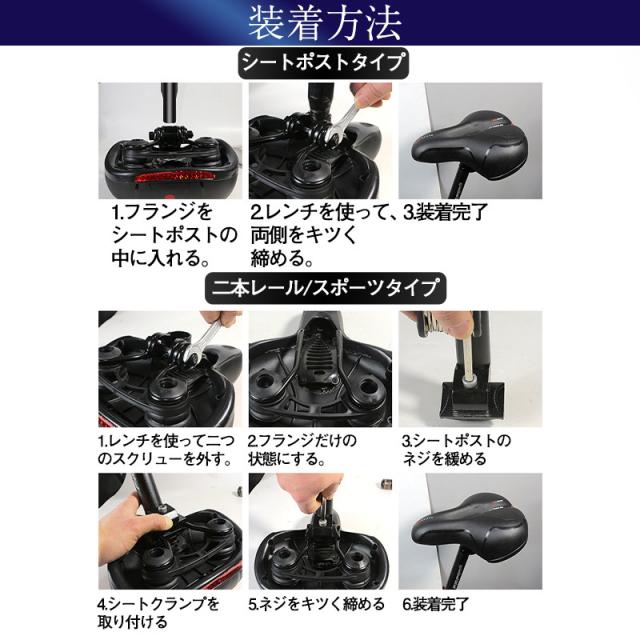 装着方法

シートポストタイプ

1.フランジをシートポストの中に入れる。

2.レンチを使って、両側をキツく締める。

3.装着完了

二本レール/スポーツタイプ

1.レンチを使って二つのスクリューを外す。

2.フランジだけの状態にする。

3.シートポストのネジを緩める

4.シートクランプを取り付ける

5.ネジをキツく締める

6.装着完了