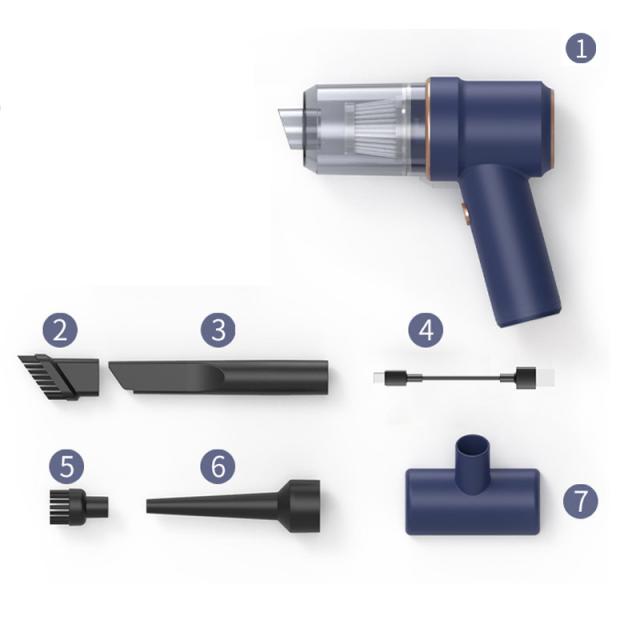 1
2
3
4
5
6
7