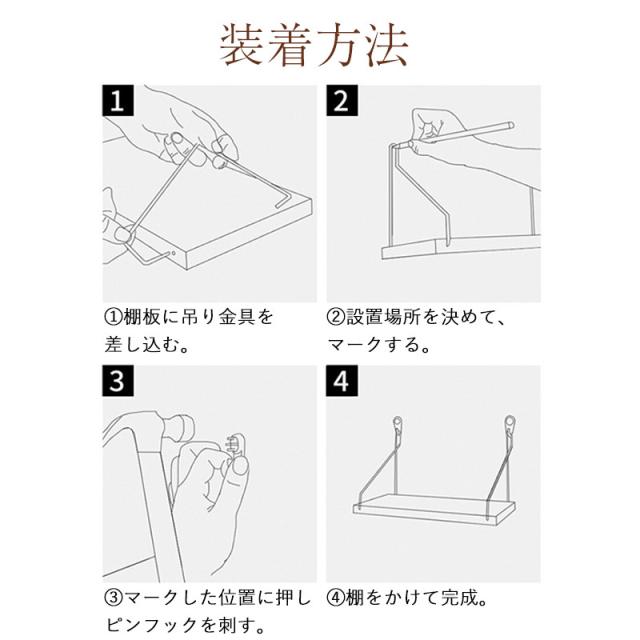 装着方法

1

①棚板に吊り金具を差し込む。

2

②設置場所を決めて、マークする。

3

③マークした位置に押しピンフックを刺す。

4

④棚をかけて完成。