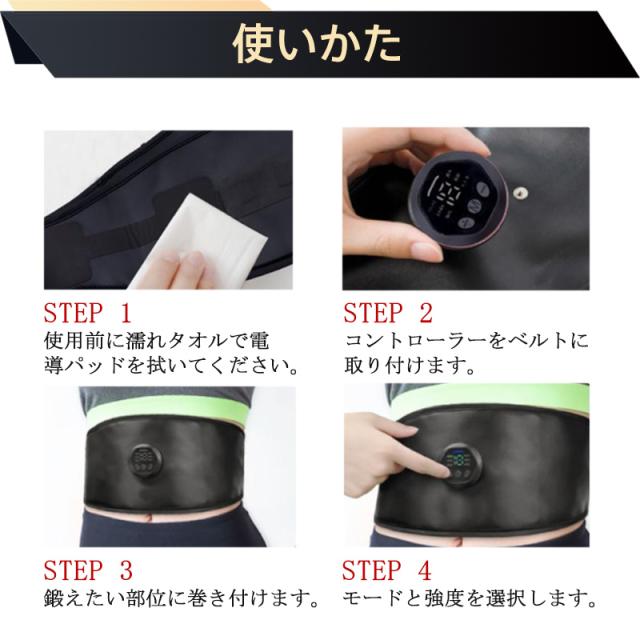 使いかた

STEP 1
使用前に濡れタオルで電導パッドを拭いてください。

STEP 2
コントローラーをベルトに取り付けます。

STEP 3
鍛えたい部位に巻き付けます。

STEP 4
モードと強度を選択します。