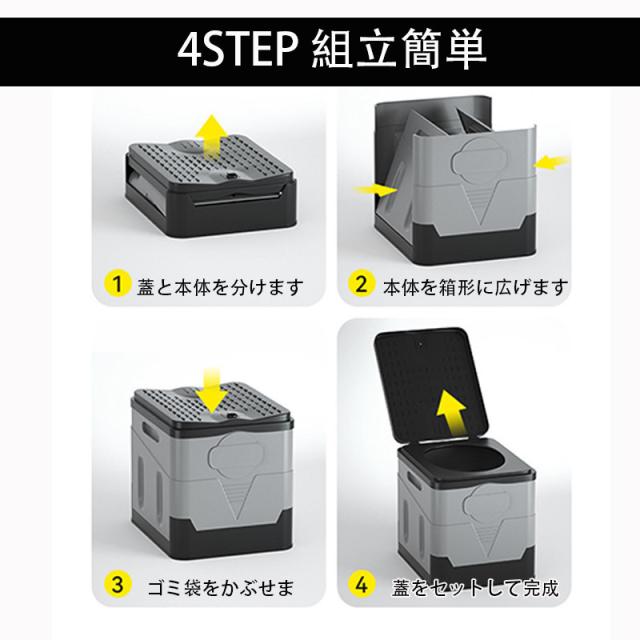 4STEP 組立簡単

1 蓋と本体を分けます

2 本体を箱形に広げます

3 ゴミ袋をかぶせま

4 蓋をセットして完成