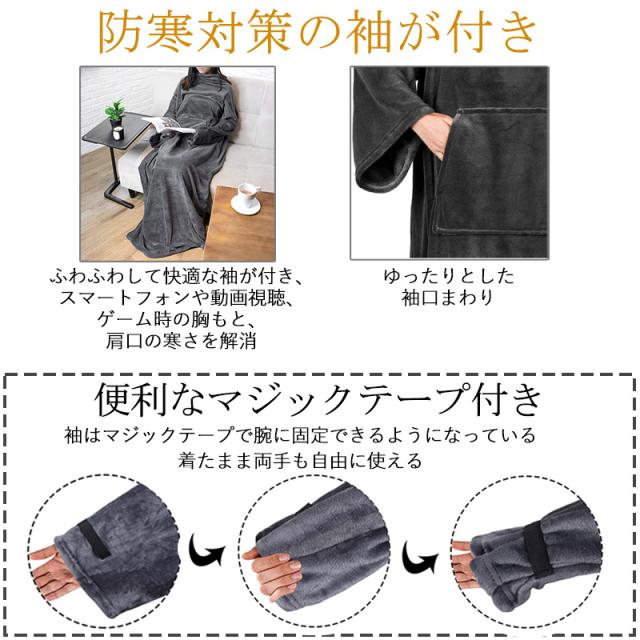 防寒対策の袖が付き

ふわふわして快適な袖が付き、スマートフォンや動画視聴、ゲーム時の胸もと、肩口の寒さを解消

ゆったりとした袖口まわり

便利なマジックテープ付き

袖はマジックテープで腕に固定できるようになっている
着たまま両手も自由に使える