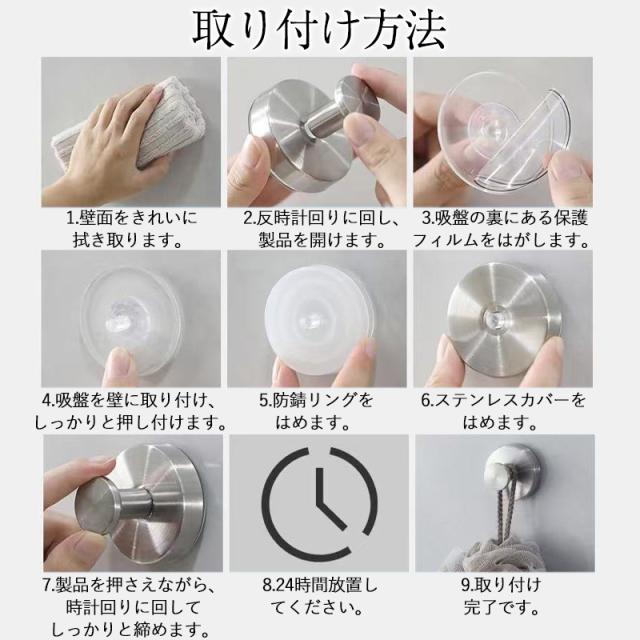 取り付け方法

1.壁面をきれいに拭き取ります。

2.反時計回りに回し、製品を開けます。

3.吸盤の裏にある保護フィルムをはがします。

4.吸盤を壁に取り付け、しっかりと押し付けます。

5.防錆リングをはめます。

6.ステンレスカバーをはめます。

7.製品を押さえながら、時計回りに回してしっかりと締めます。

8.24時間放置してください。

9.取り付け完了です。