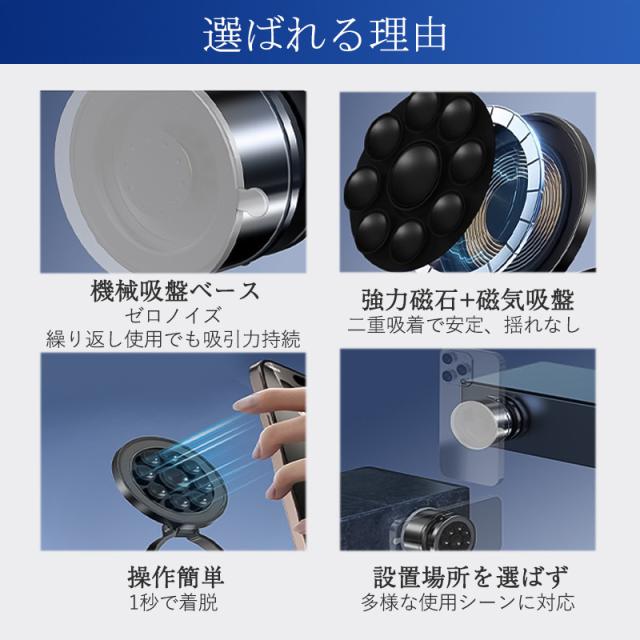 選ばれる理由

機械吸盤ベース
ゼロノイズ
繰り返し使用でも吸引力持続

強力磁石+磁気吸盤
二重吸着で安定、揺れなし

操作簡単
1秒で着脱

設置場所を選ばず
多様な使用シーンに対応