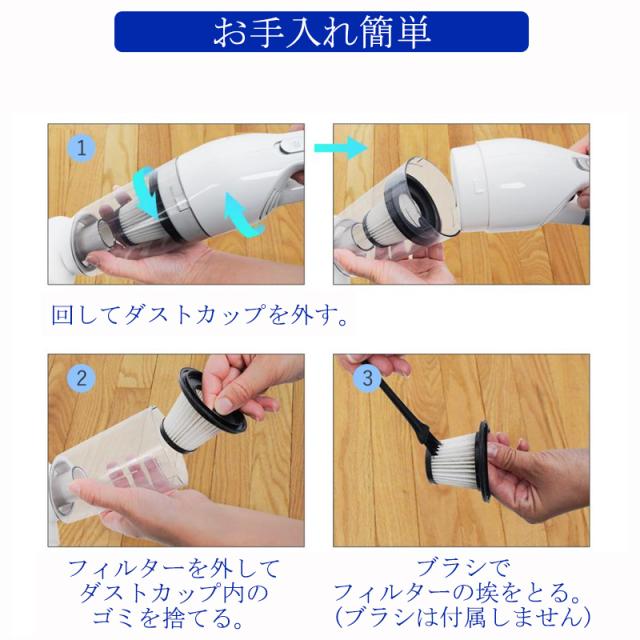 お手入れ簡単

1

回してダストカップを外す。

2

3

フィルターを外して
ダストカップ内の
ゴミを捨てる。

ブラシで
フィルターの埃をとる。
(ブラシは付属しません)