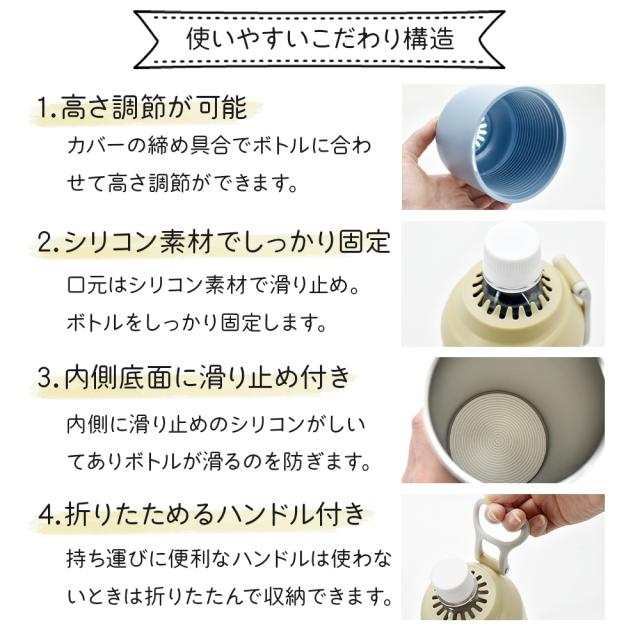 使いやすいこだわり構造

1.高さ調節が可能

カバーの締め具合でボトルに合わせて高さ調節ができます。

2.シリコン素材でしっかり固定

口元はシリコン素材で滑り止め。ボトルをしっかり固定します。

3.内側底面に滑り止め付き

内側に滑り止めのシリコンがしいてありボトルが滑るのを防ぎます。

4.折りたためるハンドル付き

持ち運びに便利なハンドルは使わないときは折りたたんで収納できます。