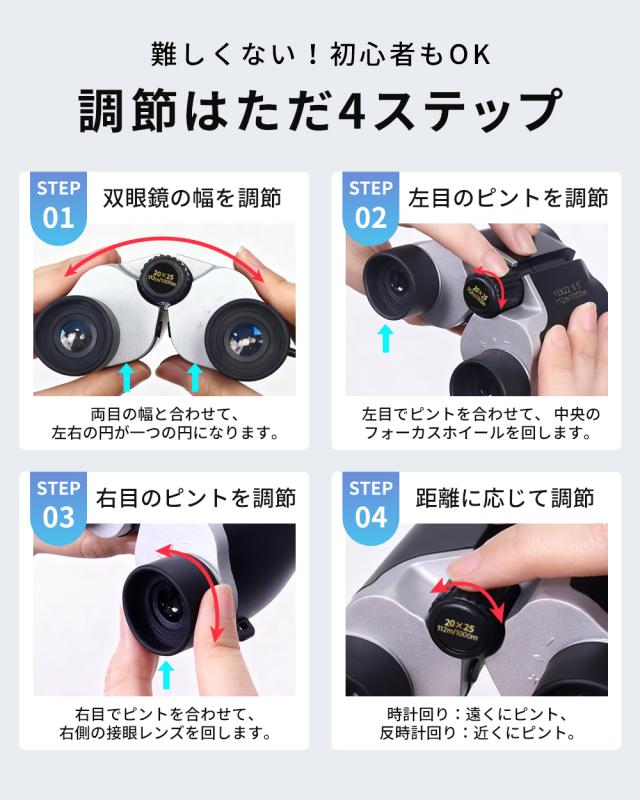 難しくない！初心者もOK

調節はただ4ステップ

STEP 01
双眼鏡の幅を調節

20×25 112m/1000m

両目の幅と合わせて、左右の円が一つの円になります。

STEP 02
左目のピントを調節

20×25 112m/1000m

左目でピントを合わせて、中央のフォーカスホイールを回します。

STEP 03
右目のピントを調節

右目でピントを合わせて、右側の接眼レンズを回します。

STEP 04
距離に応じて調節

20×25 112m/1000m

時計回り：遠くにピント、反時計回り：近くにピント。