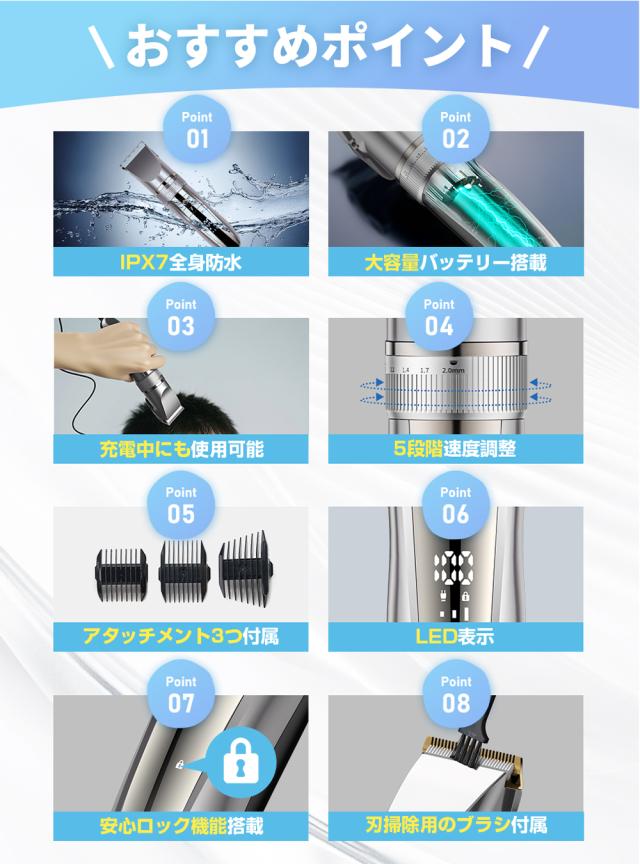 \ おすすめポイント /

Point 01

IPX7全身防水

Point 02

大容量バッテリー搭載

Point 03

充電中にも使用可能

Point 04

1.4 1.7 2.0mm

5段階速度調整

Point 05

アタッチメント3つ付属

Point 06

LED表示

Point 07

安心ロック機能搭載

Point 08

刃掃除用のブラシ付属