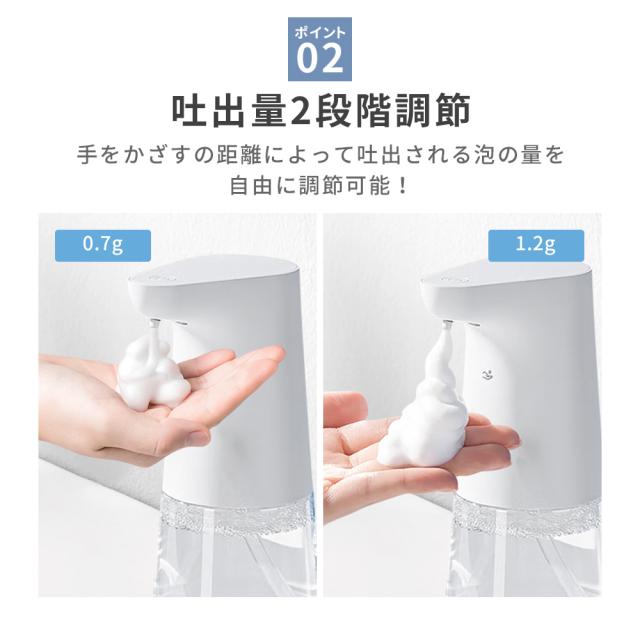 ポイント
02

吐出量2段階調節

手をかざすの距離によって吐出される泡の量を自由に調節可能！

0.7g

1.2g