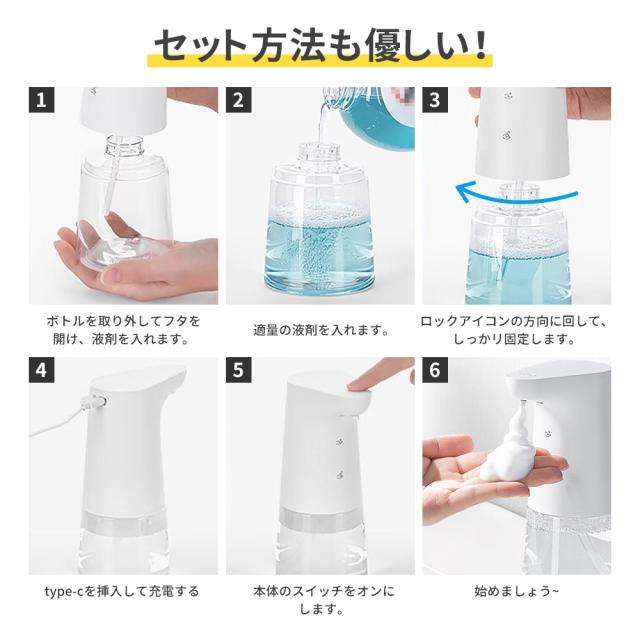 セット方法も優しい！

1

ボトルを取り外してフタを開け、液剤を入れます。

2

適量の液剤を入れます。

3

ロックアイコンの方向に回して、しっかり固定します。

4

type-cを挿入して充電する

5

本体のスイッチをオンにします。

6

始めましょう~