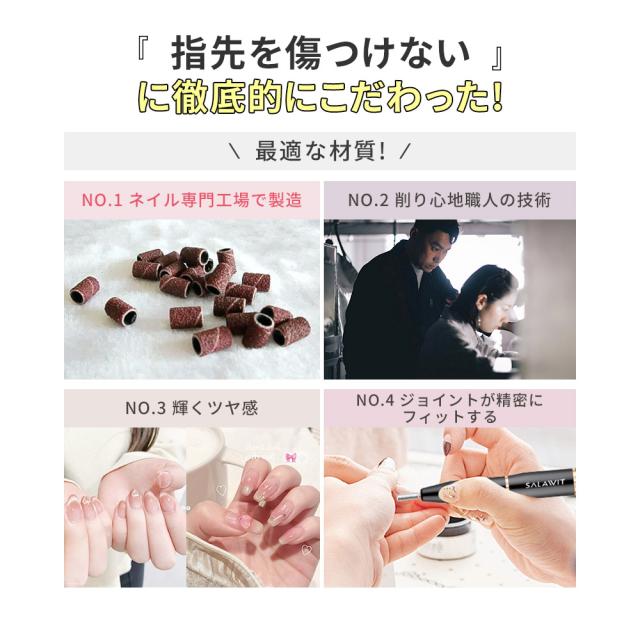 『 指先を傷つけない 』
に徹底的にこだわった!

\ 最適な材質! /

NO.1 ネイル専門工場で製造

NO.2 削り心地職人の技術

NO.3 輝くツヤ感

NO.4 ジョイントが精密にフィットする

SALAWIT