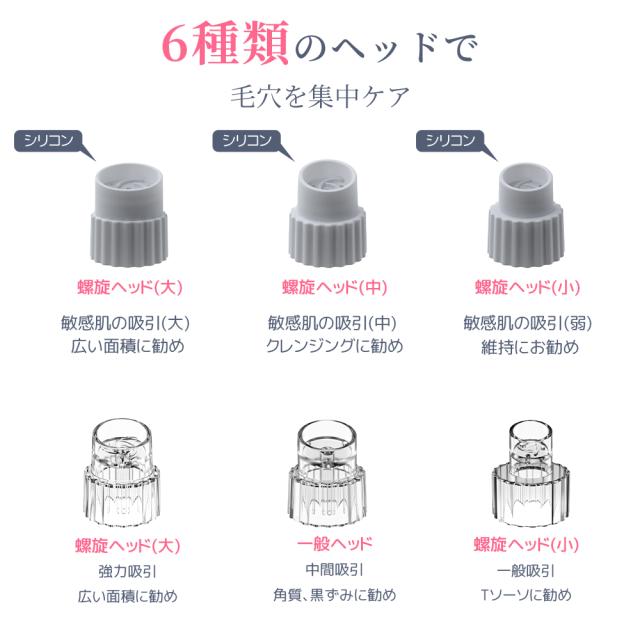 6種類のヘッドで

毛穴を集中ケア

シリコン

螺旋ヘッド(大)

敏感肌の吸引(大)
広い面積に勧め

シリコン

螺旋ヘッド(中)

敏感肌の吸引(中)
クレンジングに勧め

シリコン

螺旋ヘッド(小)

敏感肌の吸引(弱)
維持にお勧め

螺旋ヘッド(大)

強力吸引
広い面積に勧め

一般ヘッド

中間吸引
角質、黒ずみに勧め

螺旋ヘッド(小)

一般吸引
Tゾーソに勧め