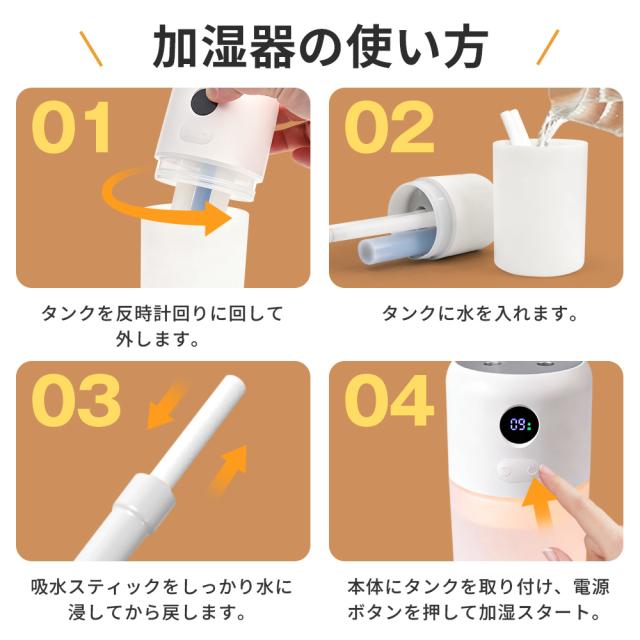 加湿器の使い方

01

タンクを反時計回りに回して外します。

02

タンクに水を入れます。

03

吸水スティックをしっかり水に浸してから戻します。

04

09:

本体にタンクを取り付け、電源ボタンを押して加湿スタート。