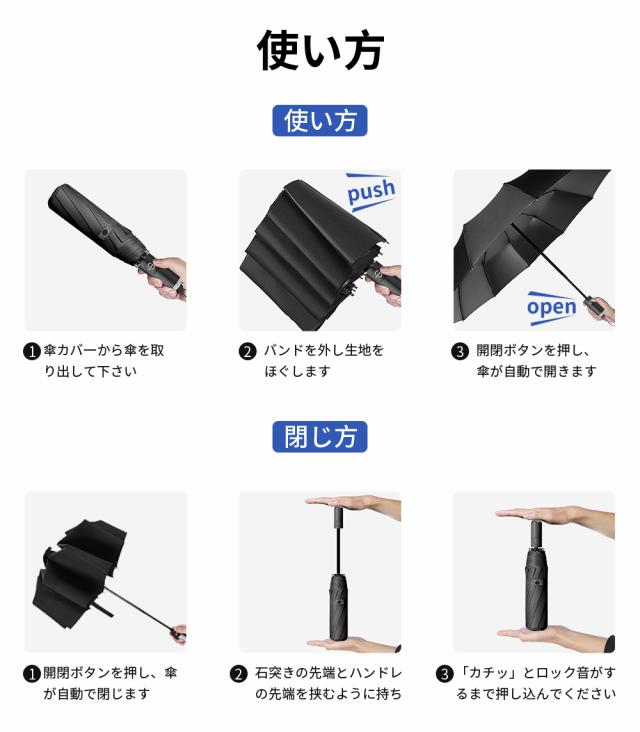 使い方

使い方

push

open

❶ 傘カバーから傘を取り出して下さい

❷ バンドを外し生地をほぐします

❸ 開閉ボタンを押し、傘が自動で開きます

閉じ方

❶ 開閉ボタンを押し、傘が自動で閉じます

❷ 石突きの先端とハンドレの先端を挟むように持ち

❸ 「カチッ」とロック音がするまで押し込んでください